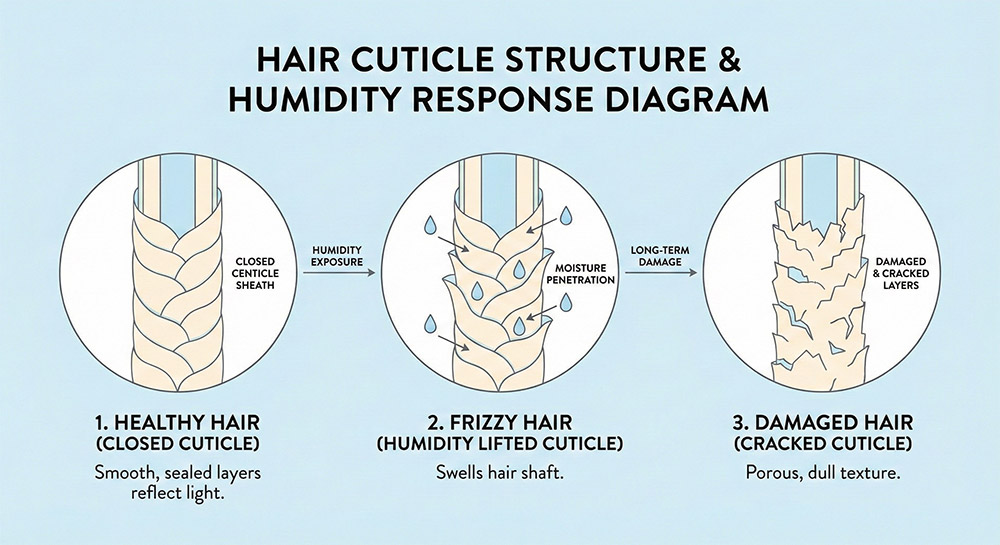 HAIR CUTICLE STRUCTURE & HUMIDITY RESPONSE DIAGRAM

CLOSED CENTICLE SHEATH

HUMIDITY EXPOSURE

MOISTURE PENETRATION

LONG-TERM DAMAGE

DAMAGED & CRACKED LAYERS

1. HEALTHY HAIR (CLOSED CUTICLE)

Smooth, sealed layers reflect light.

2. FRIZZY HAIR (HUMIDITY LIFTED CUTICLE)

Swells hair shaft.

3. DAMAGED HAIR (CRACKED CUTICLE)

Porous, dull texture.