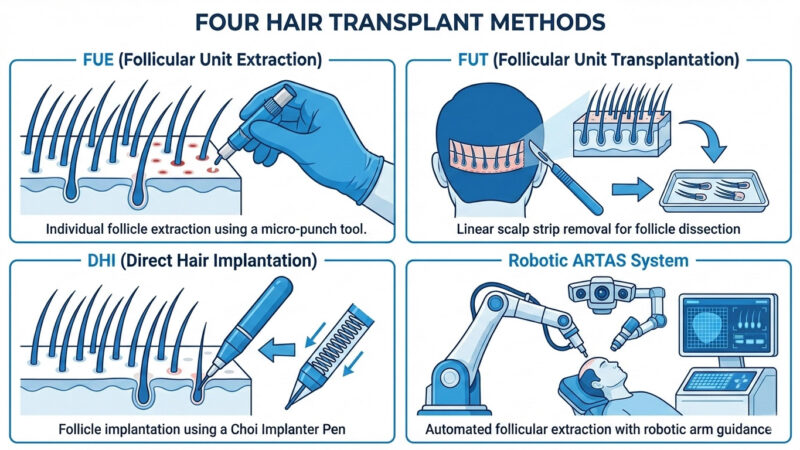 FOUR HAIR TRANSPLANT METHODS

FUE (Follicular Unit Extraction)

Individual follicle extraction using a micro-punch tool.

FUT (Follicular Unit Transplantation)

Linear scalp strip removal for follicle dissection

DHI (Direct Hair Implantation)

Follicle implantation using a Choi Implanter Pen

Robotic ARTAS System

Automated follicular extraction with robotic arm guidance