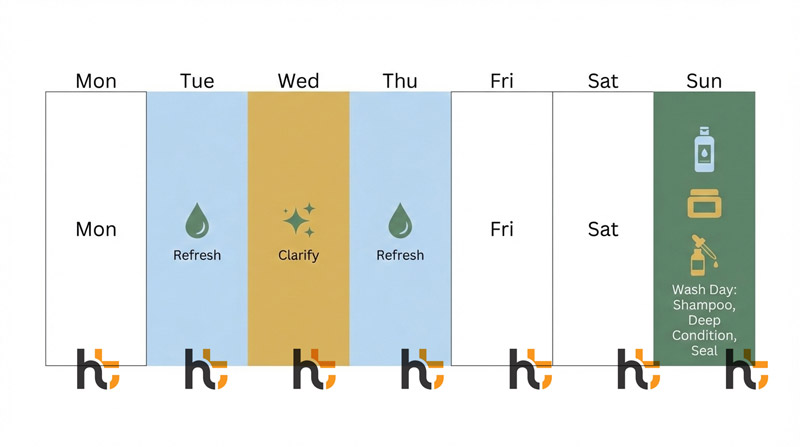 | Mon | Tue | Wed | Thu | Fri | Sat | Sun |
|---|---|---|---|---|---|---|
| Mon | Refresh | Clarify | Refresh | Fri | Sat | Wash Day: Shampoo, Deep Condition, Seal |

ht ht ht ht ht ht ht