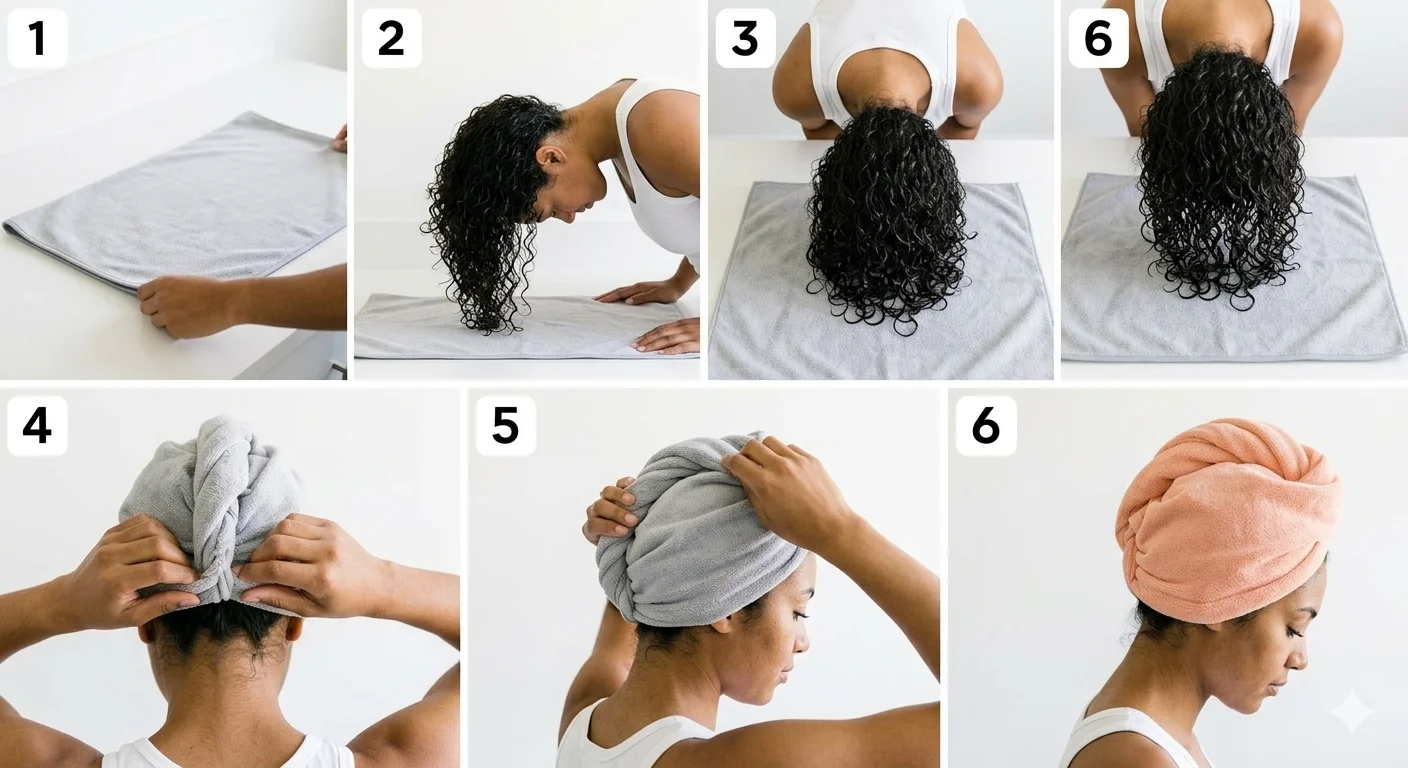 1

2

3

6

4

5

6