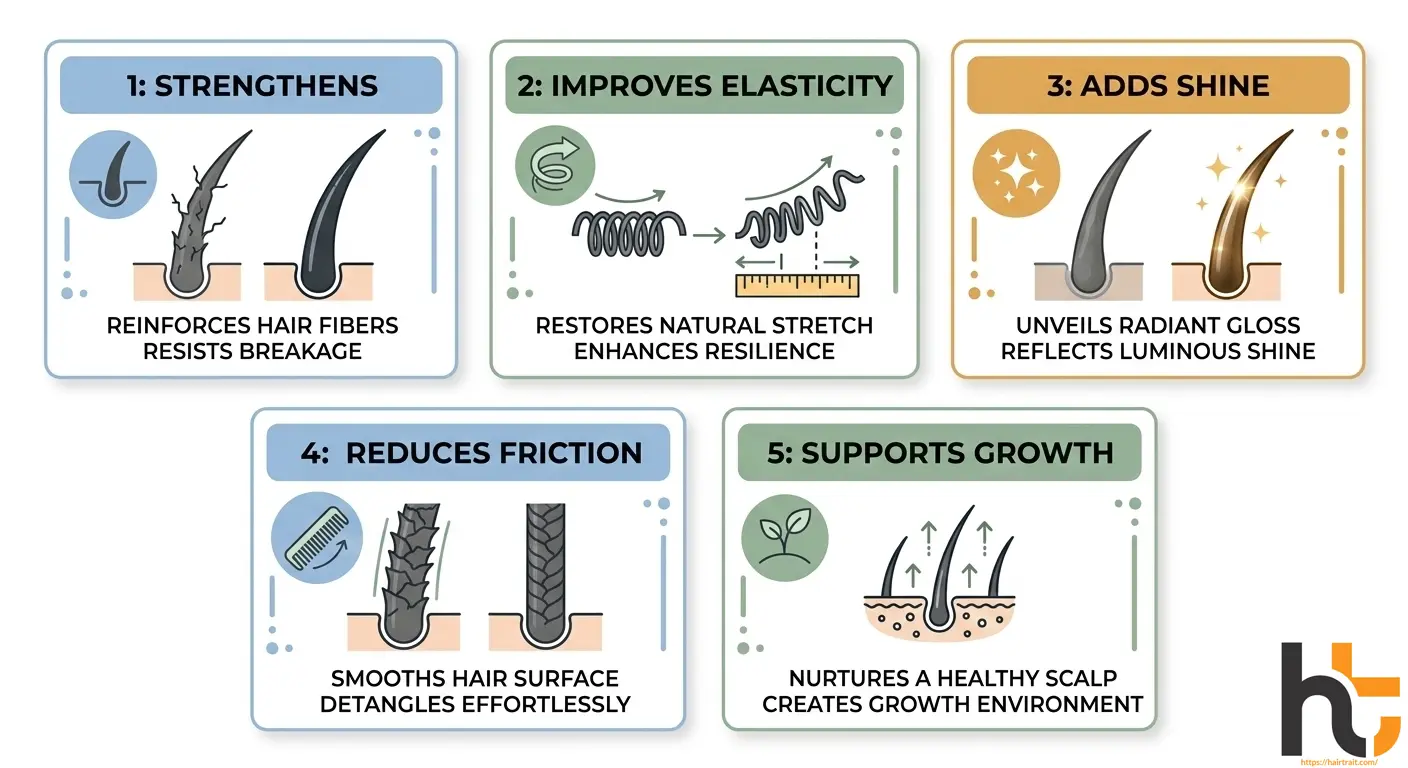 1: STRENGTHENS

REINFORCES HAIR FIBERS
RESISTS BREAKAGE

2: IMPROVES ELASTICITY

RESTORES NATURAL STRETCH
ENHANCES RESILIENCE

3: ADDS SHINE

UNVEILS RADIANT GLOSS
REFLECTS LUMINOUS SHINE

4: REDUCES FRICTION

SMOOTHS HAIR SURFACE
DETANGLES EFFORTLESSLY

5: SUPPORTS GROWTH

NURTURES A HEALTHY SCALP
CREATES GROWTH ENVIRONMENT

ht
https://hairtrait.com/