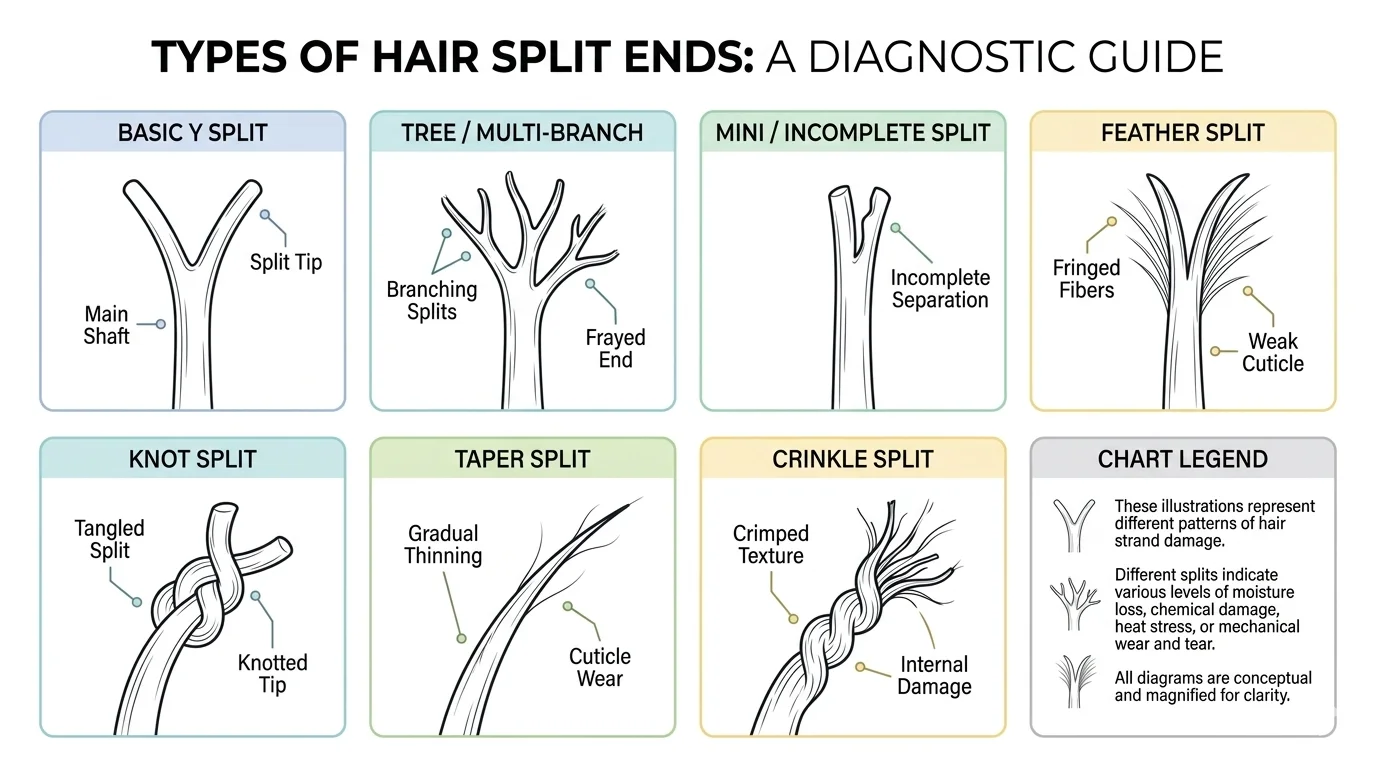 TYPES OF HAIR SPLIT ENDS: A DIAGNOSTIC GUIDE

BASIC Y SPLIT

Split Tip

Main Shaft

TREE / MULTI-BRANCH

Branching Splits

Frayed End

MINI / INCOMPLETE SPLIT

Incomplete Separation

FEATHER SPLIT

Fringed Fibers

Weak Cuticle

KNOT SPLIT

Tangled Split

Knotted Tip

TAPER SPLIT

Gradual Thinning

Cuticle Wear

CRINKLE SPLIT

Crimped Texture

Internal Damage

CHART LEGEND

These illustrations represent different patterns of hair strand damage.

Different splits indicate various levels of moisture loss, chemical damage, heat stress, or mechanical wear and tear.

All diagrams are conceptual and magnified for clarity.