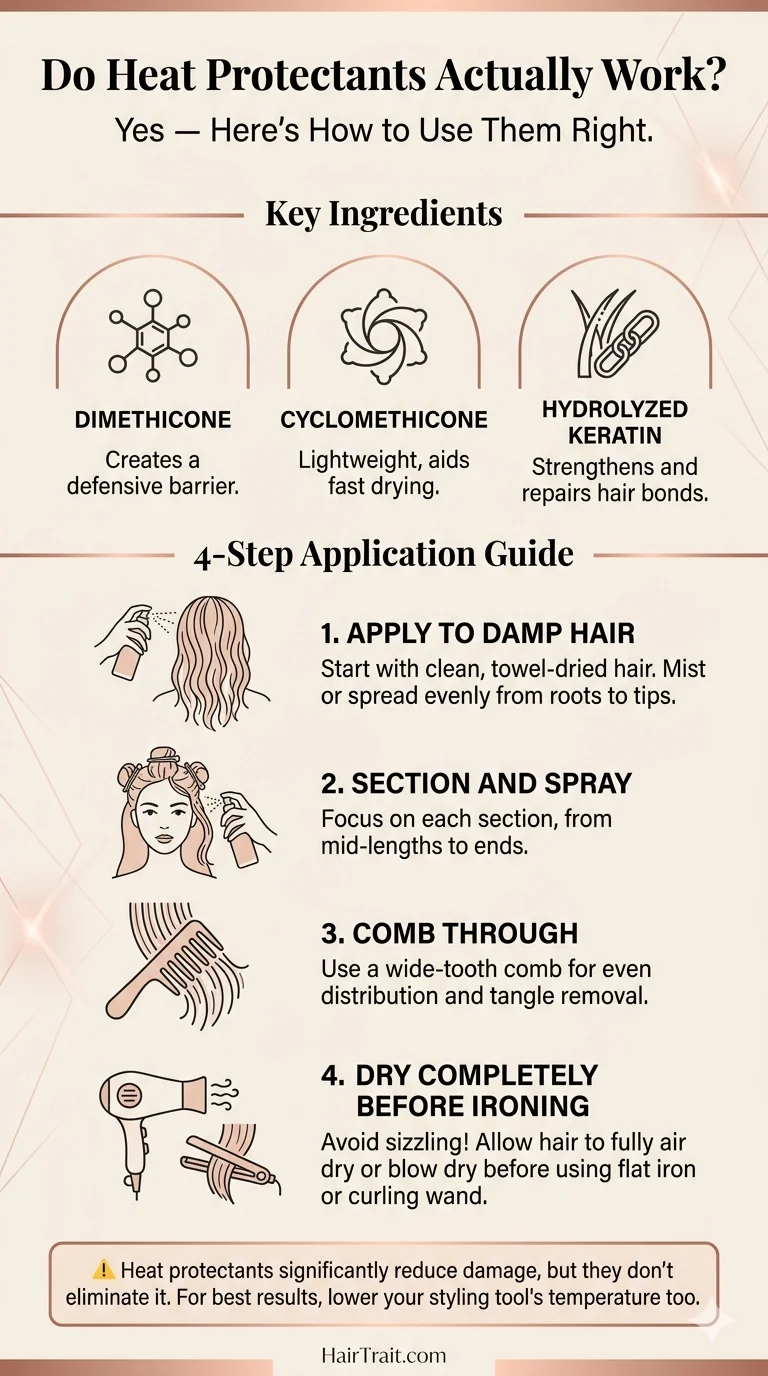 Do Heat Protectants Actually Work?

Yes — Here's How to Use Them Right.

Key Ingredients

DIMETHICONE
Creates a defensive barrier.

CYCLOMETHICONE
Lightweight, aids fast drying.

HYDROLYZED KERATIN
Strengthens and repairs hair bonds.

4-Step Application Guide

1. APPLY TO DAMP HAIR
Start with clean, towel-dried hair. Mist or spread evenly from roots to tips.

2. SECTION AND SPRAY
Focus on each section, from mid-lengths to ends.

3. COMB THROUGH
Use a wide-tooth comb for even distribution and tangle removal.

4. DRY COMPLETELY BEFORE IRONING
Avoid sizzling! Allow hair to fully air dry or blow dry before using flat iron or curling wand.

⚠️ Heat protectants significantly reduce damage, but they don't eliminate it. For best results, lower your styling tool's temperature too.

HairTrait.com